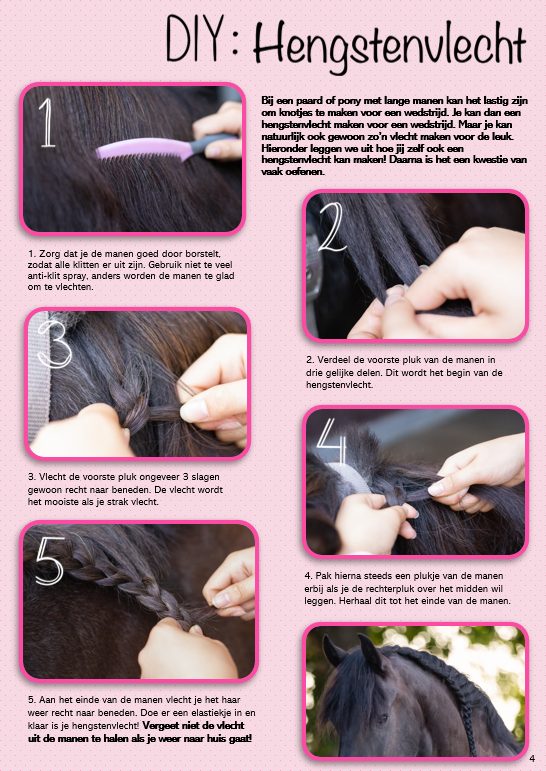 DIY: Hengstenvlecht

Bij een paard of pony met lange manen kan het lastig zijn om knotjes te maken voor een wedstrijd. Je kan dan een hengstenvlecht maken voor een wedstrijd. Maar je kan natuurlijk ook gewoon zo'n vlecht maken voor de leuk. Hieronder leggen we uit hoe jij zelf ook een hengstenvlecht kan maken! Daarna is het een kwestie van vaak oefenen.

1

1. Zorg dat je de manen goed door borstelt, zodat alle klitten er uit zijn. Gebruik niet te veel anti-klit spray, anders worden de manen te glad om te vlechten.

2

2. Verdeel de voorste pluk van de manen in drie gelijke delen. Dit wordt het begin van de hengstenvlecht.

3

3. Vlecht de voorste pluk ongeveer 3 slagen gewoon recht naar beneden. De vlecht wordt het mooiste als je strak vlecht.

4

4. Pak hierna steeds een plukje van de manen erbij als je de rechterpluk over het midden wil leggen. Herhaal dit tot het einde van de manen.

5

5. Aan het einde van de manen vlecht je het haar weer recht naar beneden. Doe er een elastiekje in en klaar is je hengstenvlecht! Vergeet niet de vlecht uit de manen te halen als je weer naar huis gaat!

4