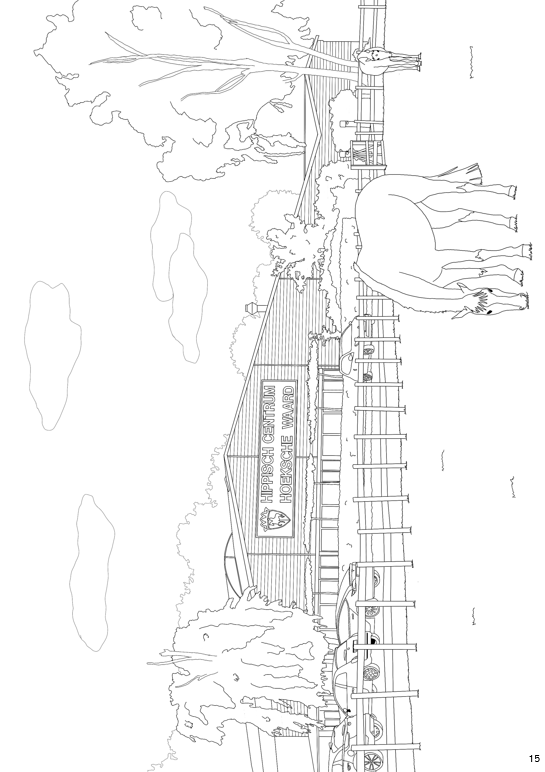 HIPPISCH CENTRUM
HOEKSCHE WAARD

15